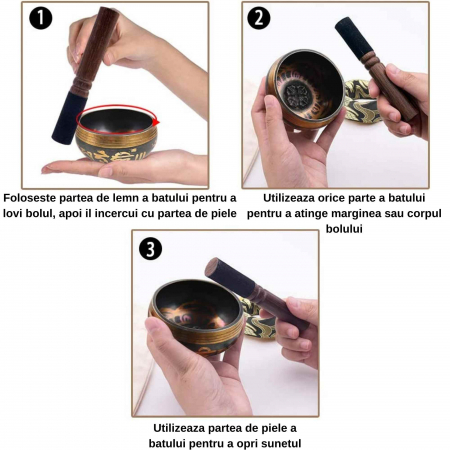 1

Foloseste partea de lemn a batului pentru a lovi bolul, apoi il incercui cu partea de piele

2

Utilizeaza orice parte a batului pentru a atinge marginea sau corpul bolului

3

Utilizeaza partea de piele a batului pentru a opri sunetul