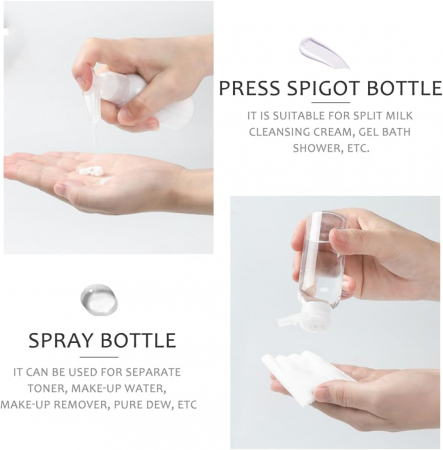 PRESS SPIGOT BOTTLE

IT IS SUITABLE FOR SPLIT MILK CLEANSING CREAM, GEL BATH SHOWER, ETC.

SPRAY BOTTLE

IT CAN BE USED FOR SEPARATE TONER, MAKE-UP WATER, MAKE-UP REMOVER, PURE DEW, ETC