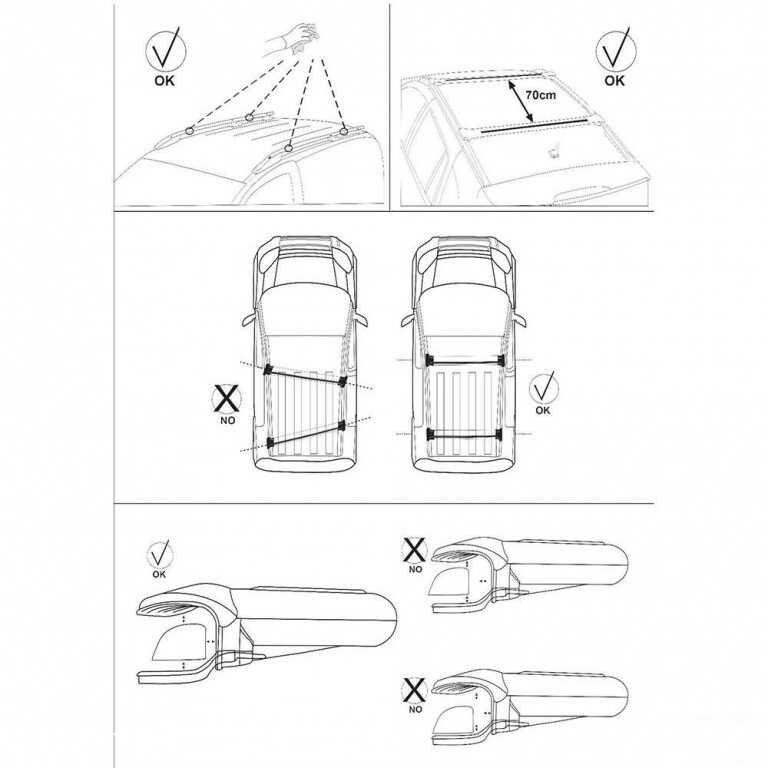 OK

70cm

OK

NO

OK

OK

NO

NO