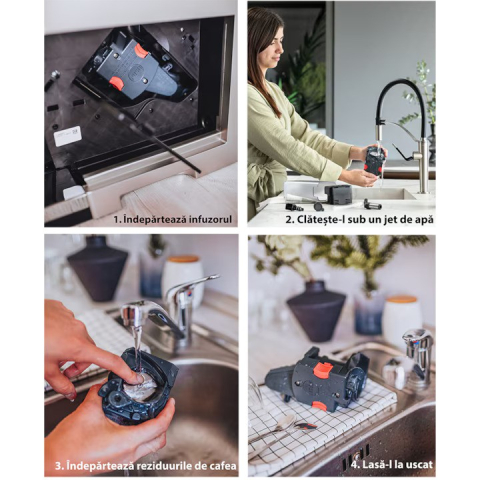 1. Îndepărtează infuzorul

2. Clătește-l sub un jet de apă

3. Îndepărtează reziduurile de cafea

4. Lasă-l la uscat