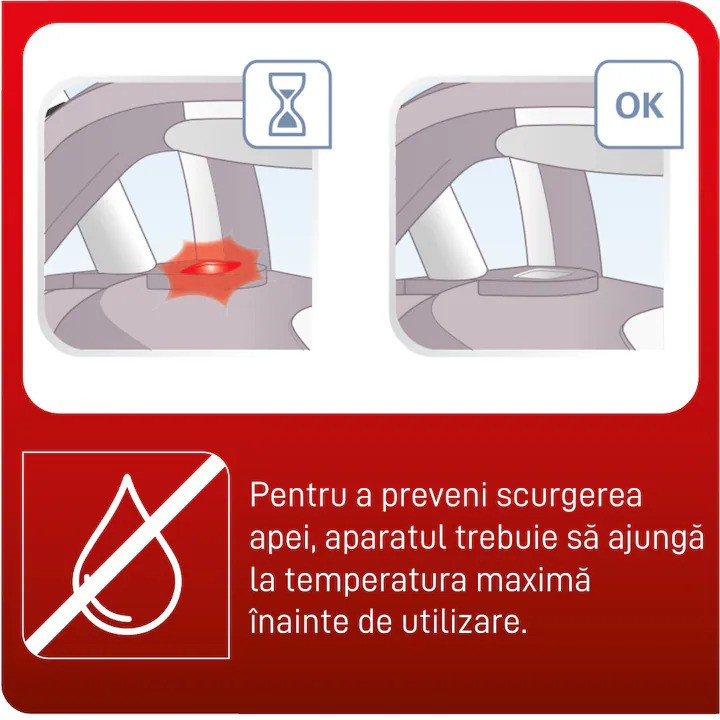 OK

Pentru a preveni scurgerea apei, aparatul trebuie să ajungă la temperatura maximă înainte de utilizare.