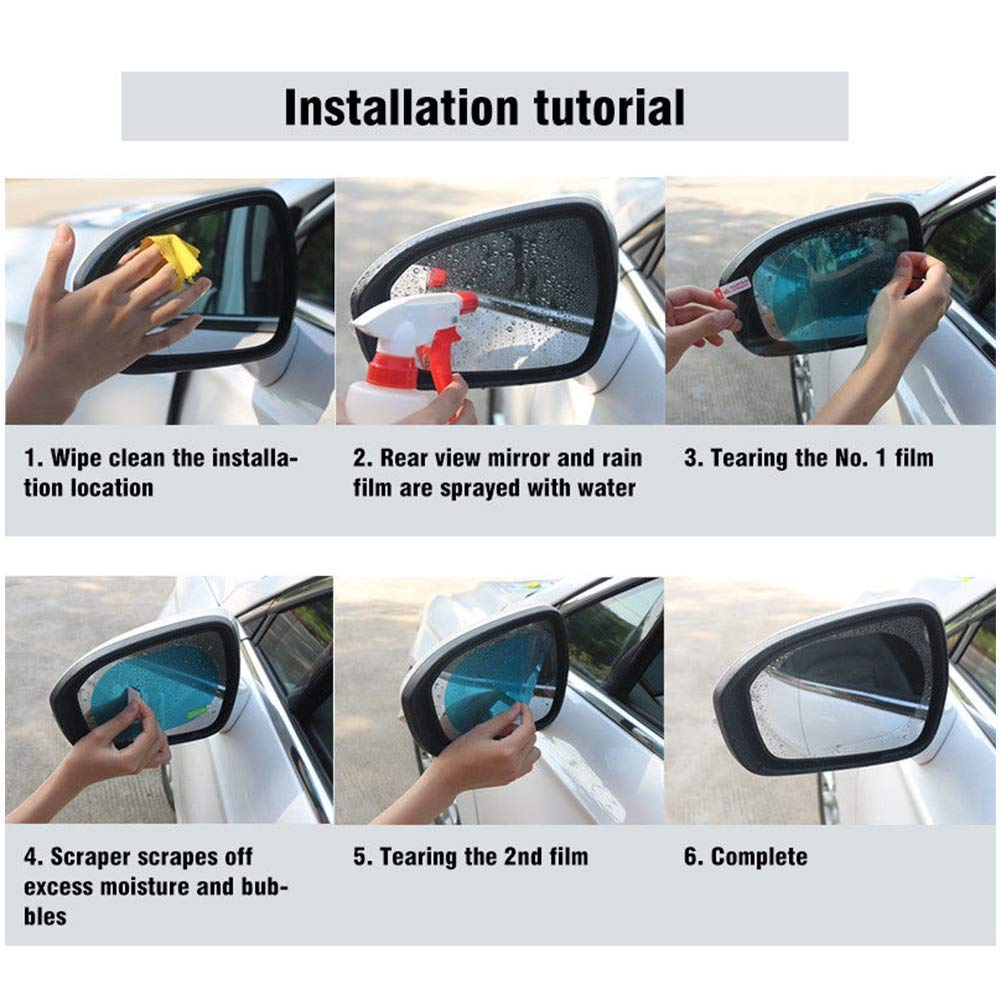 Installation tutorial

1. Wipe clean the installation location

2. Rear view mirror and rain film are sprayed with water

3. Tearing the No. 1 film

4. Scraper scrapes off excess moisture and bubbles

5. Tearing the 2nd film

6. Complete