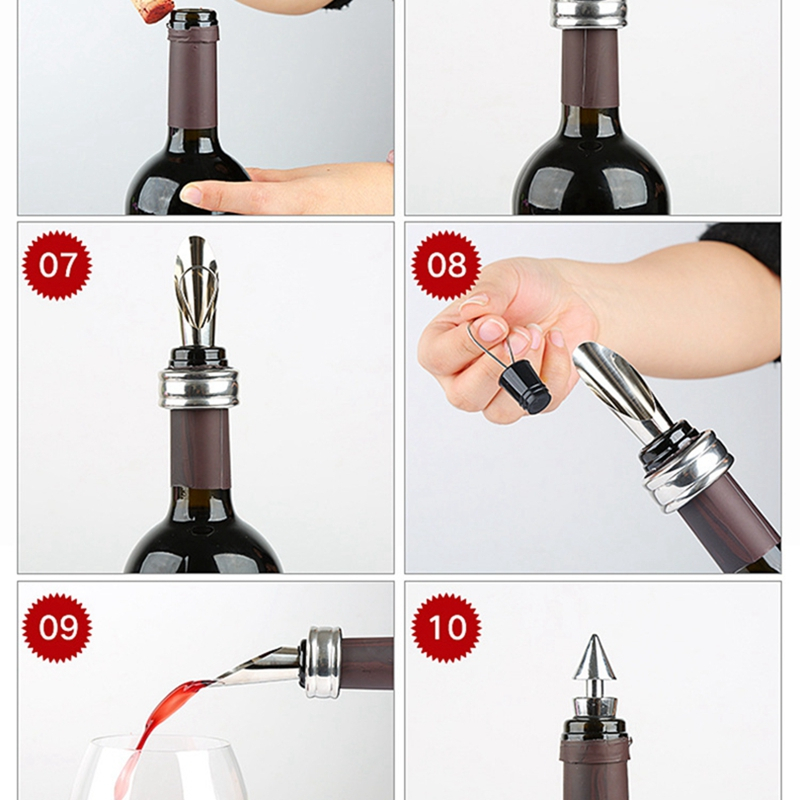 07

08

09

10