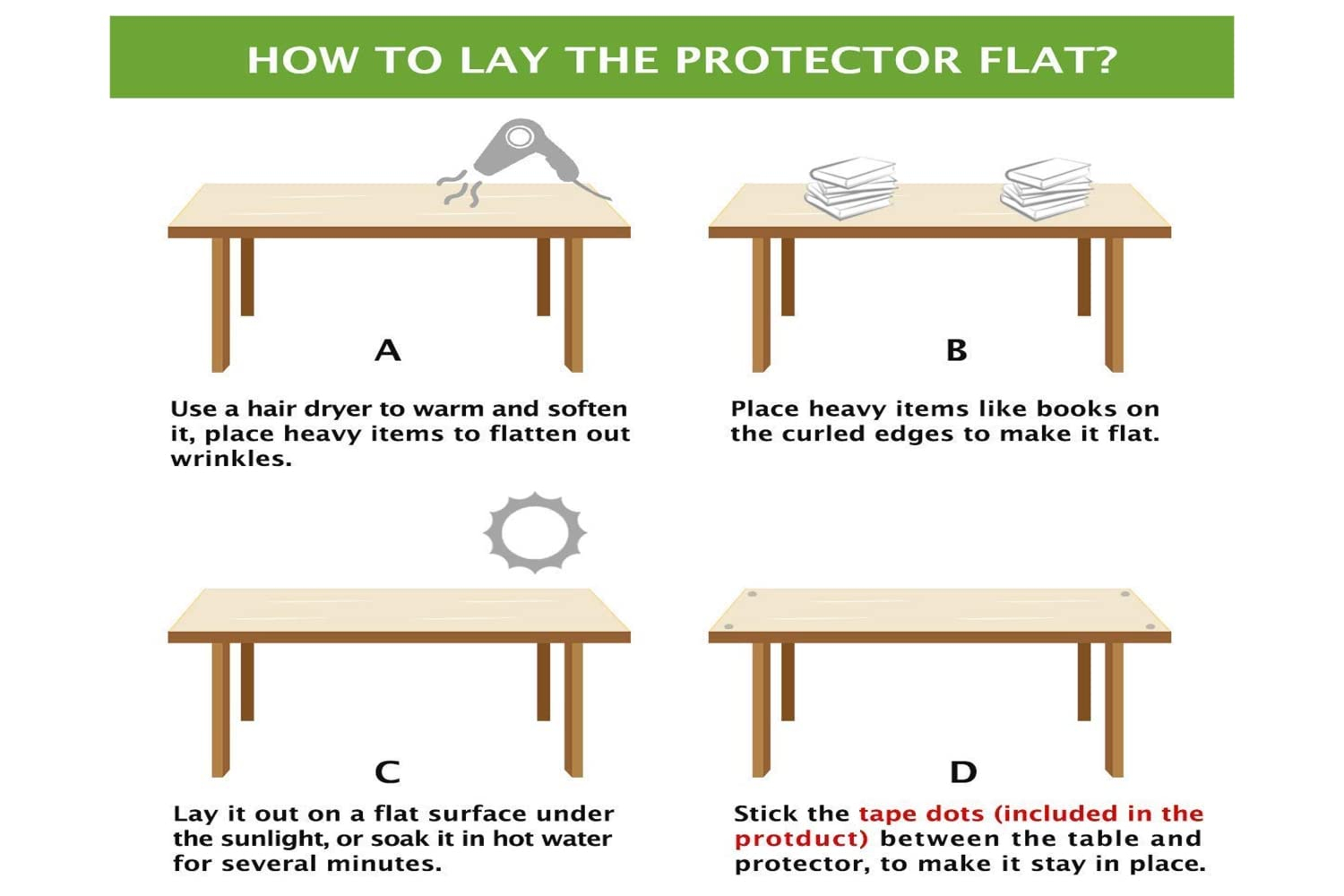 HOW TO LAY THE PROTECTOR FLAT?

A

Use a hair dryer to warm and soften it, place heavy items to flatten out wrinkles.

B

Place heavy items like books on the curled edges to make it flat.

C

Lay it out on a flat surface under the sunlight, or soak it in hot water for several minutes.

D

Stick the tape dots (included in the protduct) between the table and protector, to make it stay in place.