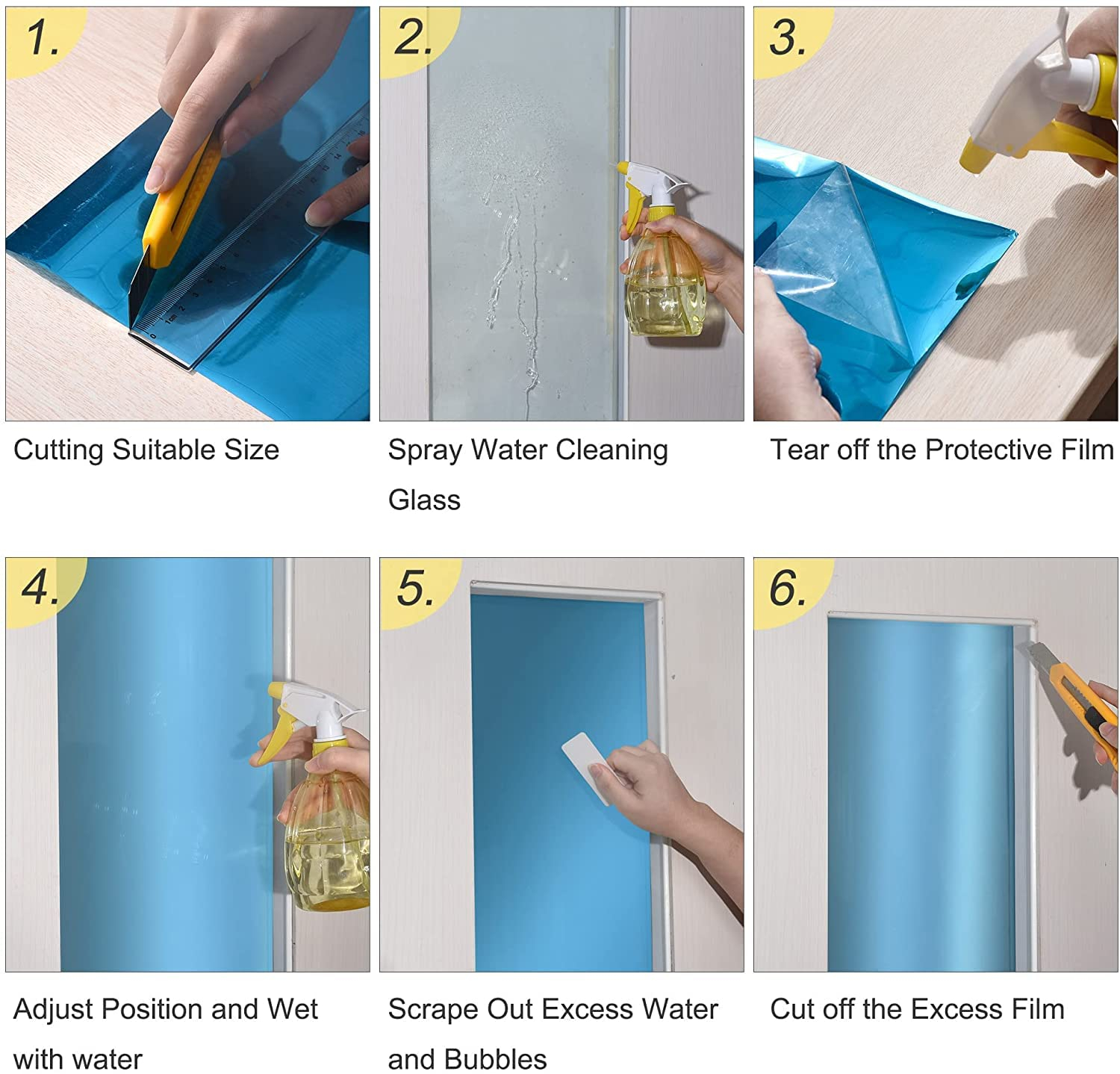 1.

Cutting Suitable Size

2.

Spray Water Cleaning Glass

3.

Tear off the Protective Film

4.

Adjust Position and Wet with water

5.

Scrape Out Excess Water and Bubbles

6.

Cut off the Excess Film