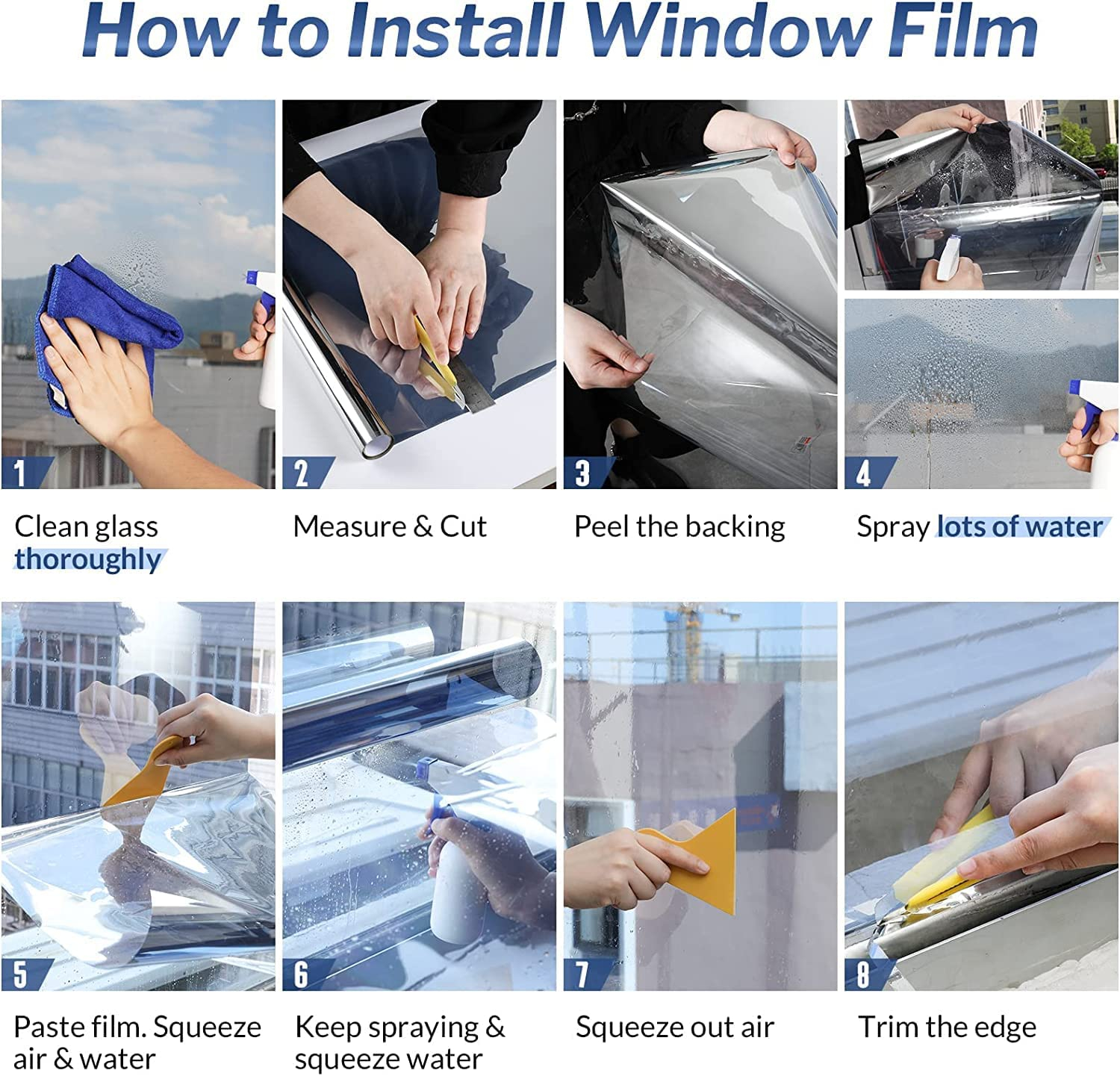 How to Install Window Film

1

Clean glass thoroughly

2

Measure & Cut

3

Peel the backing

4

Spray lots of water

5

Paste film. Squeeze air & water

6

Keep spraying & squeeze water

7

Squeeze out air

8

Trim the edge