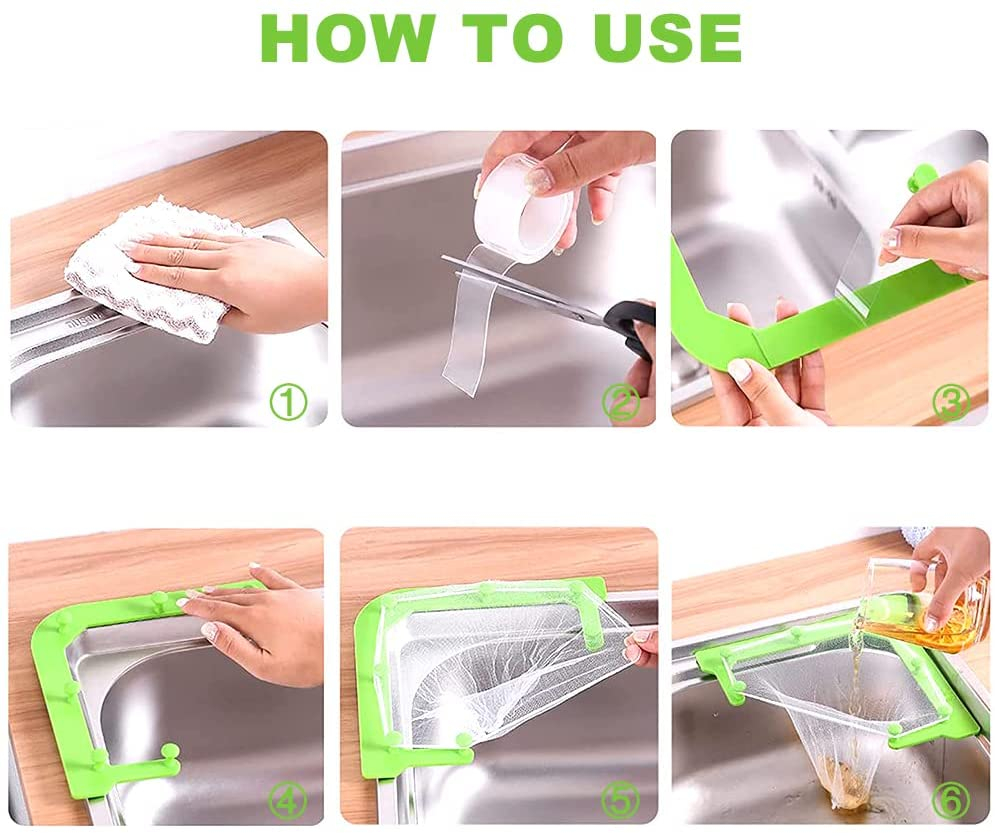 HOW TO USE

①

②

③

④

⑤

⑥