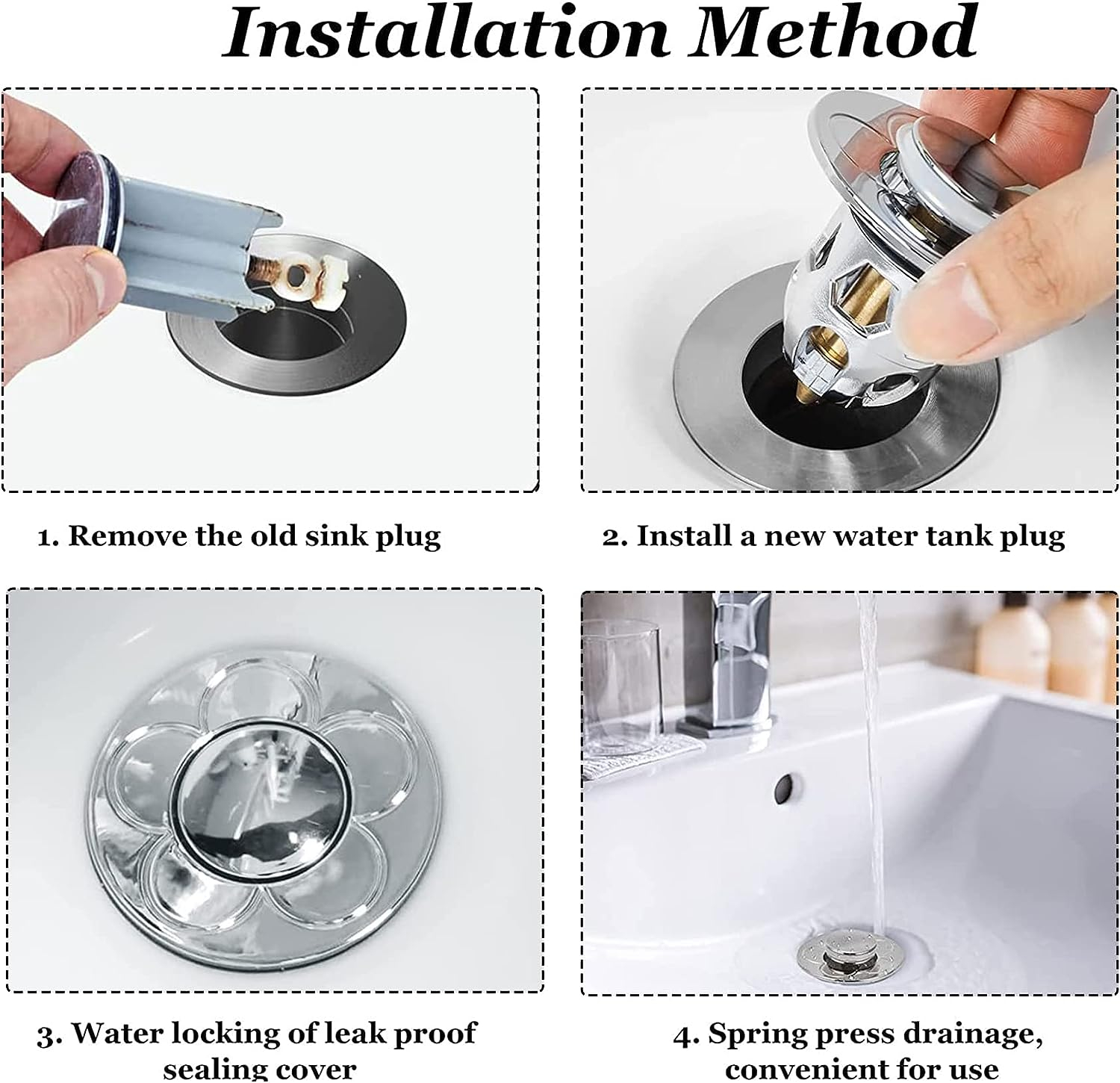 Installation Method

1. Remove the old sink plug

2. Install a new water tank plug

3. Water locking of leak proof sealing cover

4. Spring press drainage, convenient for use