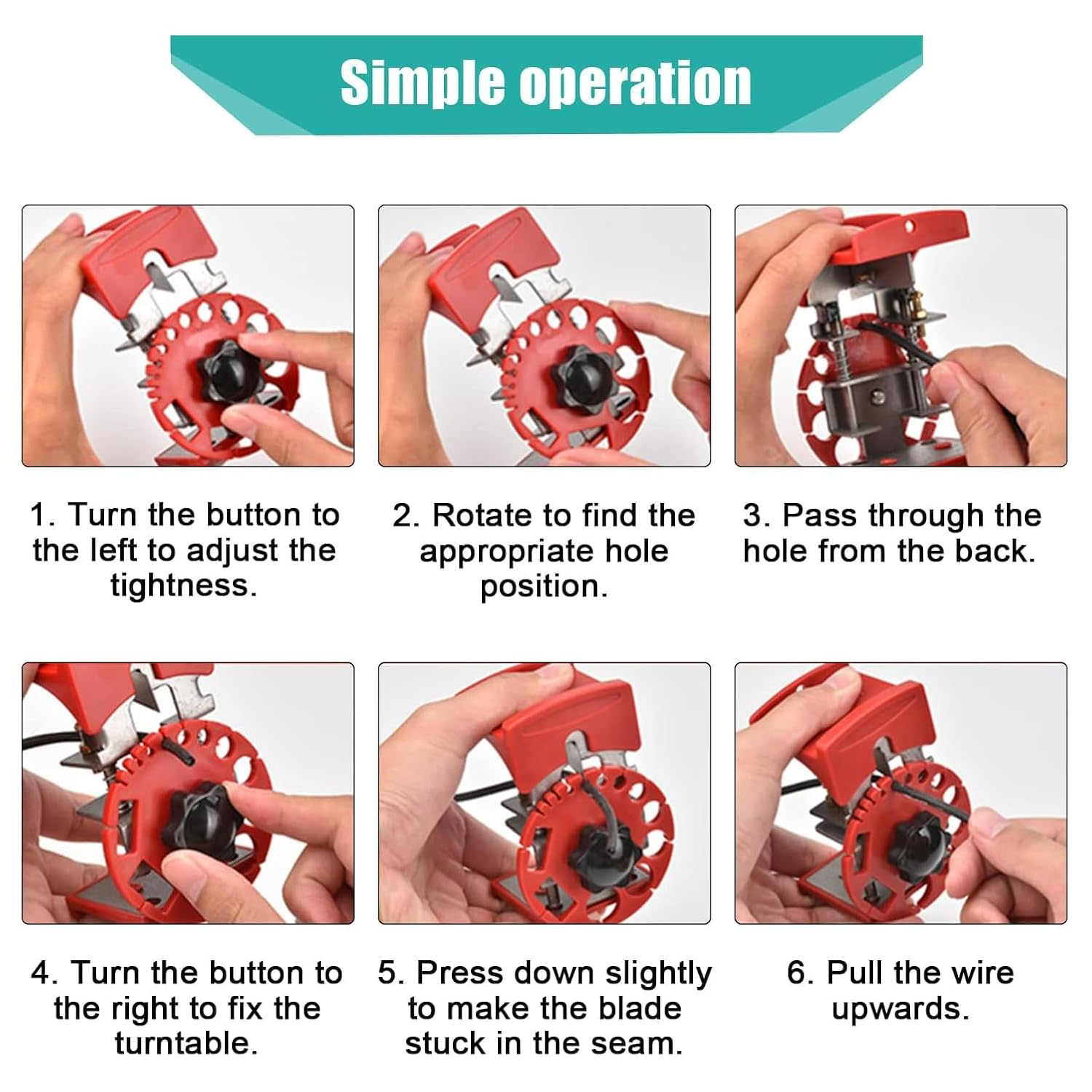 Simple operation

1. Turn the button to the left to adjust the tightness.

2. Rotate to find the appropriate hole position.

3. Pass through the hole from the back.

4. Turn the button to the right to fix the turntable.

5. Press down slightly to make the blade stuck in the seam.

6. Pull the wire upwards.