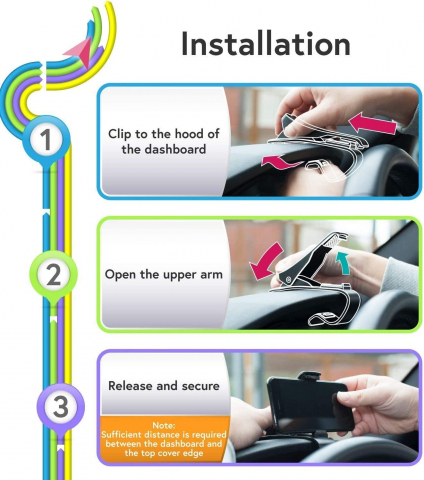 Installation

1

Clip to the hood of the dashboard

2

Open the upper arm

3

Release and secure

Note:
Sufficient distance is required between the dashboard and the top cover edge