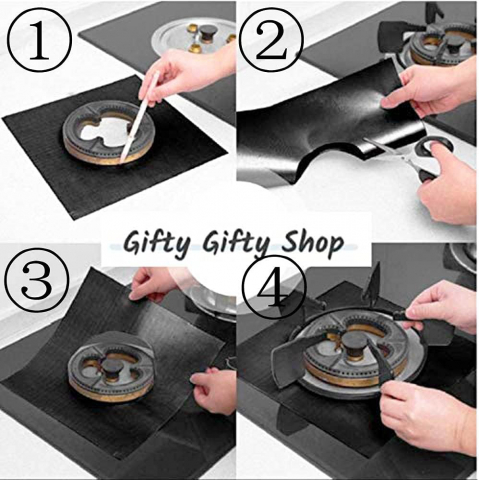 ①
②
Gifty Gifty Shop
③
④