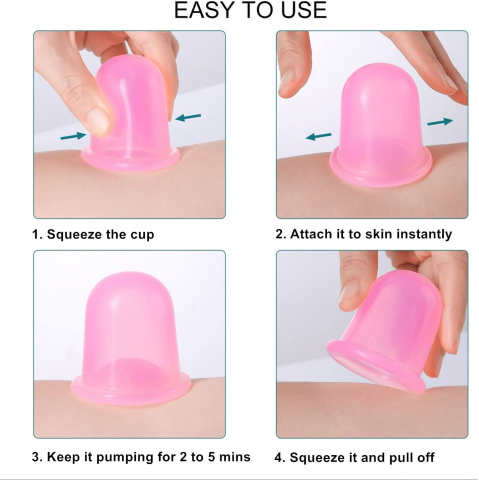 EASY TO USE

1. Squeeze the cup

2. Attach it to skin instantly

3. Keep it pumping for 2 to 5 mins

4. Squeeze it and pull off