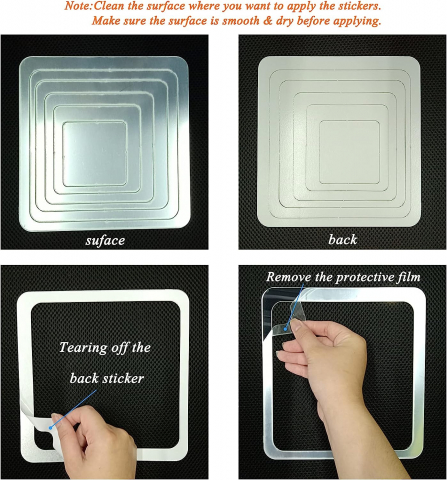 Note:Clean the surface where you want to apply the stickers.
Make sure the surface is smooth & dry before applying.

suface

back

Tearing off the back sticker

Remove the protective film