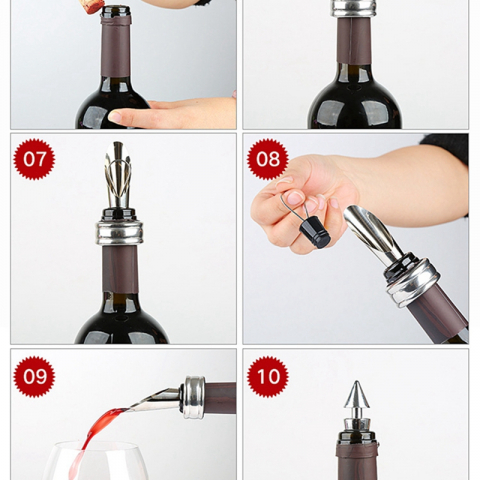 07

08

09

10