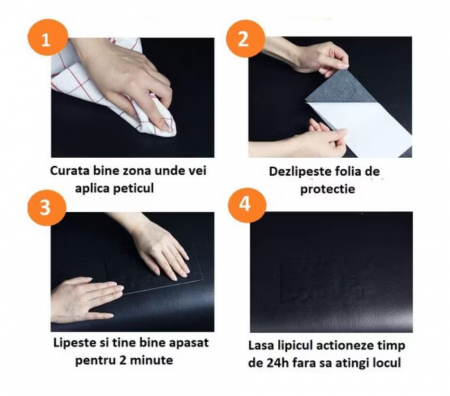 1

Curata bine zona unde vei aplica peticul

2

Dezlipeste folia de protectie

3

Lipeste si tine bine apasat pentru 2 minute

4

Lasa lipicul actioneze timp de 24h fara sa atingi locul