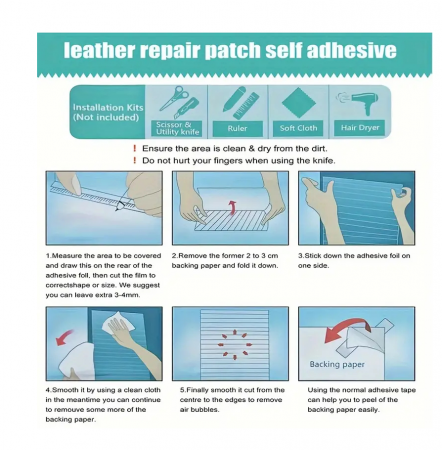 leather repair patch self adhesive

Installation Kits (Not included)

Scissor & Utility knife

Ruler

Soft Cloth

Hair Dryer

! Ensure the area is clean & dry from the dirt.

! Do not hurt your fingers when using the knife.

1.Measure the area to be covered and draw this on the rear of the adhesive foil, then cut the film to correctshape or size. We suggest you can leave extra 3-4mm.

2.Remove the former 2 to 3 cm backing paper and fold it down.

3.Stick down the adhesive foil on one side.

Backing paper

4.Smooth it by using a clean cloth in the meantime you can continue to remouve some more of the backing paper.

5.Finally smooth it cut from the centre to the edges to remove air bubbles.

Using the normal adhesive tape can help you to peel of the backing paper easily.