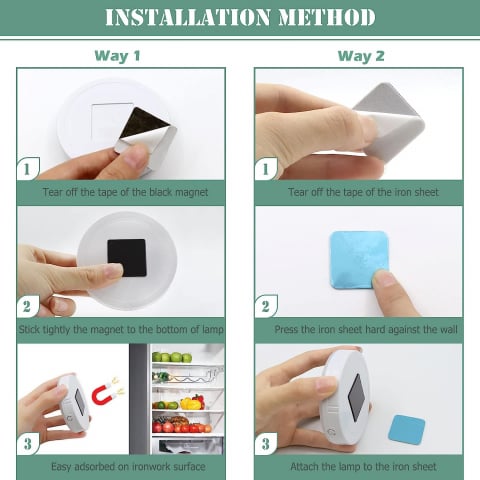 INSTALLATION METHOD

Way 1

1
Tear off the tape of the black magnet

2
Stick tightly the magnet to the bottom of lamp

3
Easy adsorbed on ironwork surface

Way 2

1
Tear off the tape of the iron sheet

2
Press the iron sheet hard against the wall

3
Attach the lamp to the iron sheet