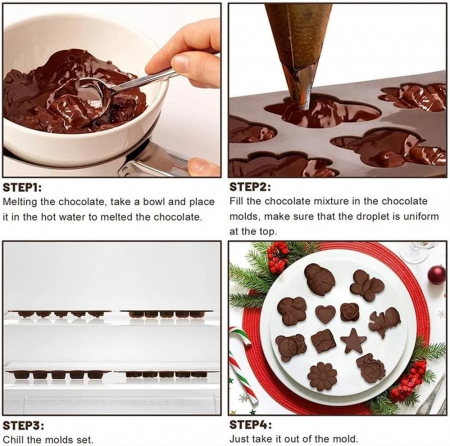 STEP1:
Melting the chocolate, take a bowl and place it in the hot water to melted the chocolate.

STEP2:
Fill the chocolate mixture in the chocolate molds, make sure that the droplet is uniform at the top.

STEP3:
Chill the molds set.

STEP4:
Just take it out of the mold.