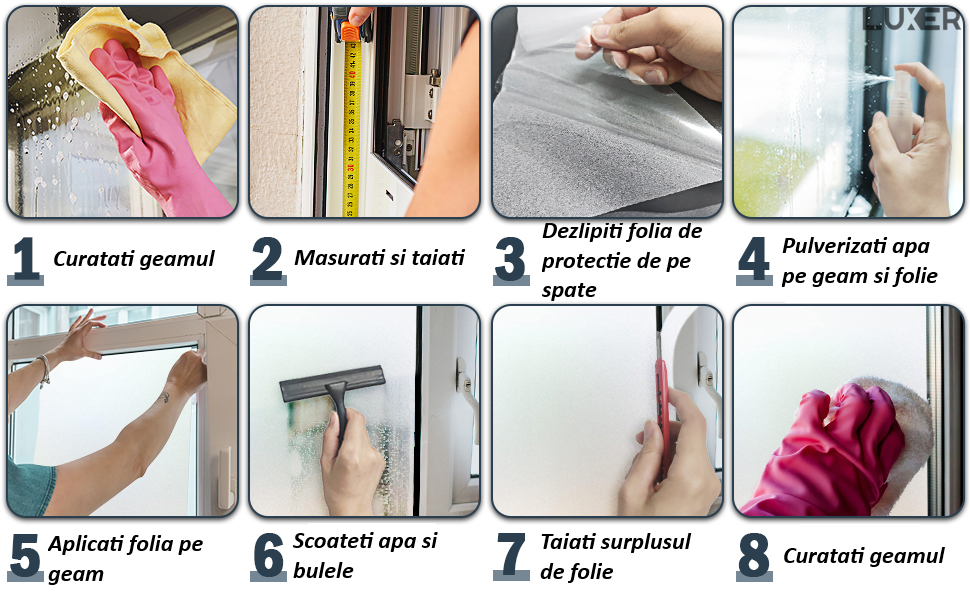 LUXER

1 Curatati geamul

2 Masurati si taiati

3 Dezlipiti folia de protectie de pe spate

4 Pulverizati apa pe geam si folie

5 Aplicati folia pe geam

6 Scoateti apa si bulele

7 Taiati surplusul de folie

8 Curatati geamul