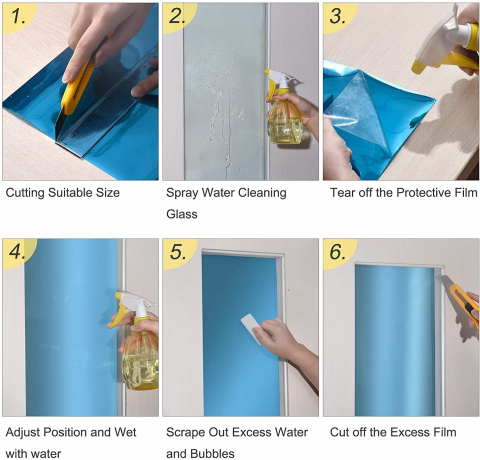 1.

Cutting Suitable Size

2.

Spray Water Cleaning Glass

3.

Tear off the Protective Film

4.

Adjust Position and Wet with water

5.

Scrape Out Excess Water and Bubbles

6.

Cut off the Excess Film