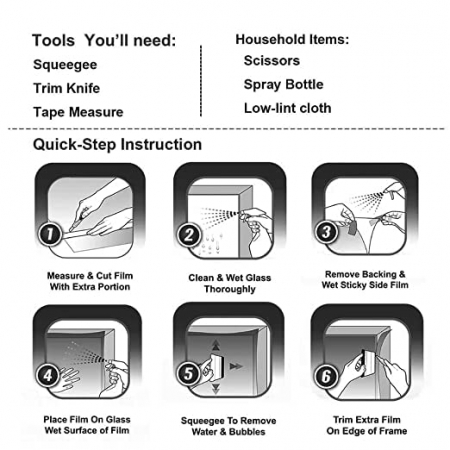 Tools You'll need:
Squeegee
Trim Knife
Tape Measure

Household Items:
Scissors
Spray Bottle
Low-lint cloth

Quick-Step Instruction

1
Measure & Cut Film With Extra Portion

2
Clean & Wet Glass Thoroughly

3
Remove Backing & Wet Sticky Side Film

4
Place Film On Glass Wet Surface of Film

5
Squeegee To Remove Water & Bubbles

6
Trim Extra Film On Edge of Frame