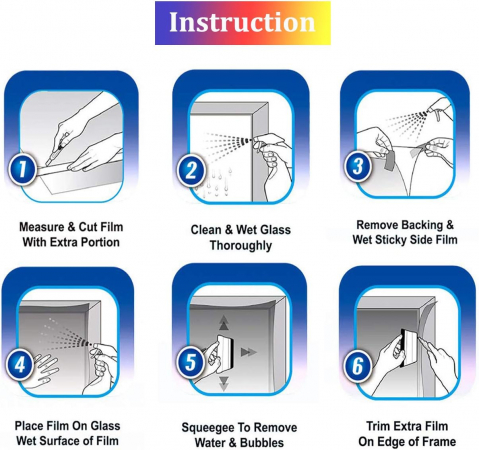 Instruction

1

Measure & Cut Film With Extra Portion

2

Clean & Wet Glass Thoroughly

3

Remove Backing & Wet Sticky Side Film

4

Place Film On Glass Wet Surface of Film

5

Squeegee To Remove Water & Bubbles

6

Trim Extra Film On Edge of Frame