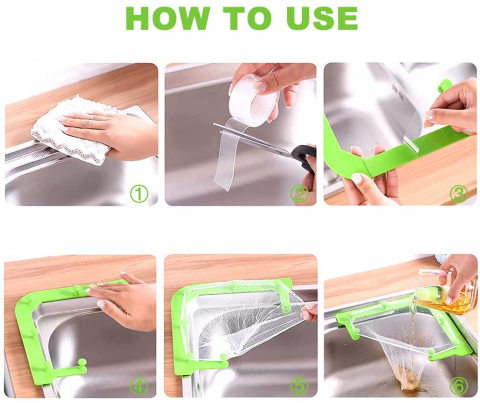 HOW TO USE

①

②

③

④

⑤

⑥