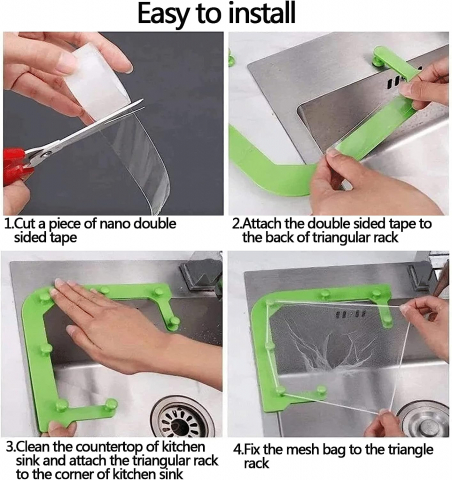 Easy to install

1.Cut a piece of nano double sided tape

2.Attach the double sided tape to the back of triangular rack

3.Clean the countertop of kitchen sink and attach the triangular rack to the corner of kitchen sink

4.Fix the mesh bag to the triangle rack