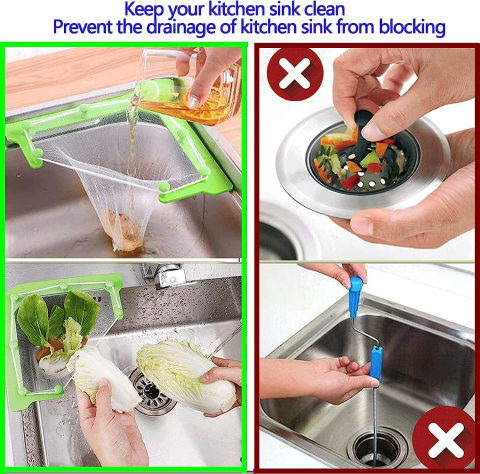 Keep your kitchen sink clean
Prevent the drainage of kitchen sink from blocking