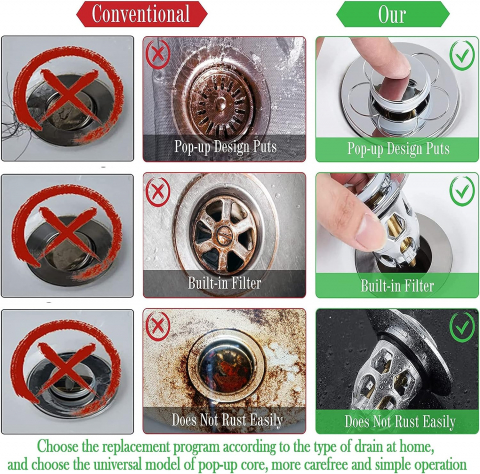 Conventional

Our

Pop-up Design Puts

Pop-up Design Puts

Built-in Filter

Built-in Filter

Does Not Rust Easily

Does Not Rust Easily

Choose the replacement program according to the type of drain at home, and choose the universal model of pop-up core, more carefree and simple operation