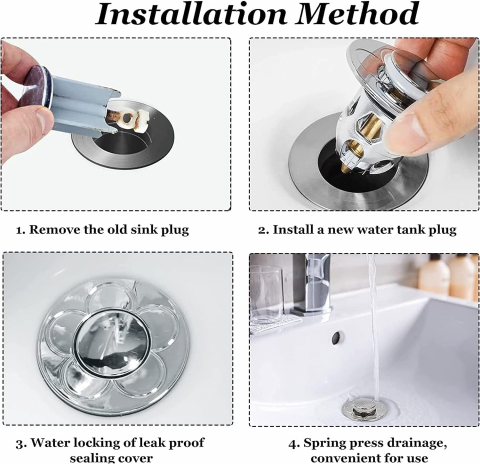 Installation Method

1. Remove the old sink plug

2. Install a new water tank plug

3. Water locking of leak proof sealing cover

4. Spring press drainage, convenient for use