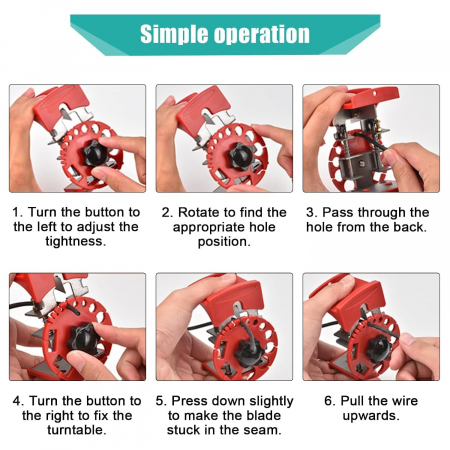 Simple operation

1. Turn the button to the left to adjust the tightness.

2. Rotate to find the appropriate hole position.

3. Pass through the hole from the back.

4. Turn the button to the right to fix the turntable.

5. Press down slightly to make the blade stuck in the seam.

6. Pull the wire upwards.