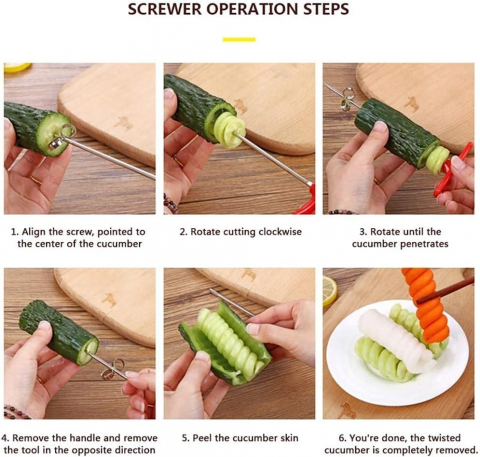 SCREWER OPERATION STEPS

1. Align the screw, pointed to the center of the cucumber

2. Rotate cutting clockwise

3. Rotate until the cucumber penetrates

4. Remove the handle and remove the tool in the opposite direction

5. Peel the cucumber skin

6. You're done, the twisted cucumber is completely removed.