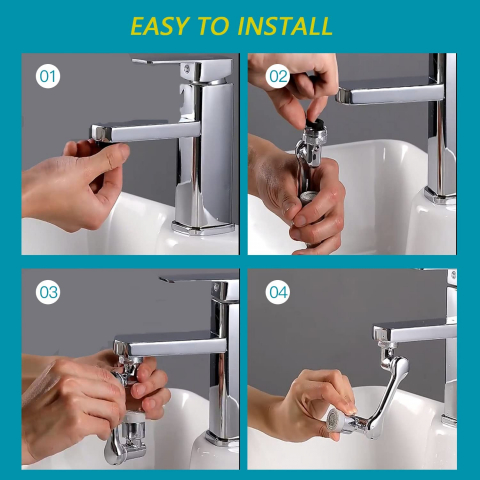 EASY TO INSTALL

01

02

03

04