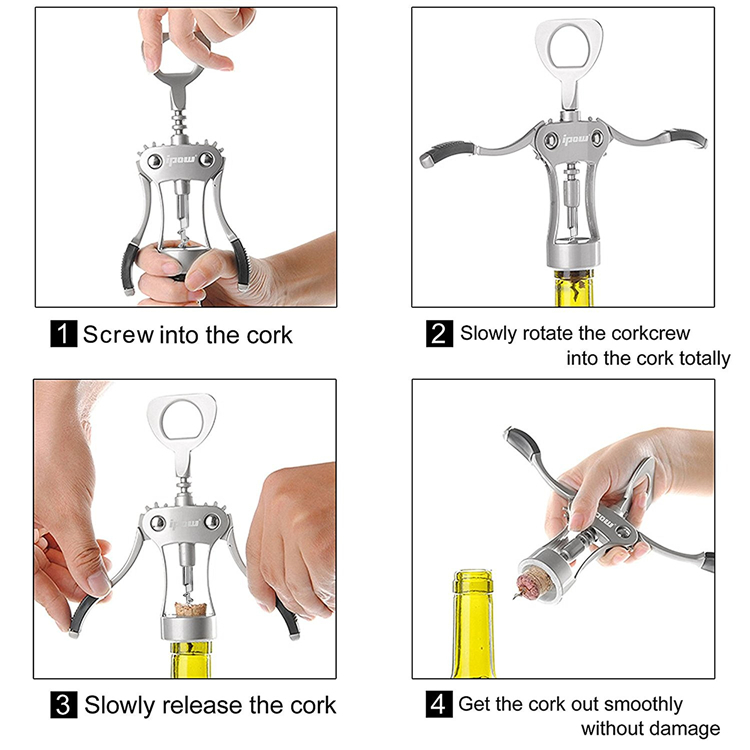 ipow

1 Screw into the cork

ipow

2 Slowly rotate the corkcrew into the cork totally

ipow

3 Slowly release the cork

ipow

4 Get the cork out smoothly without damage