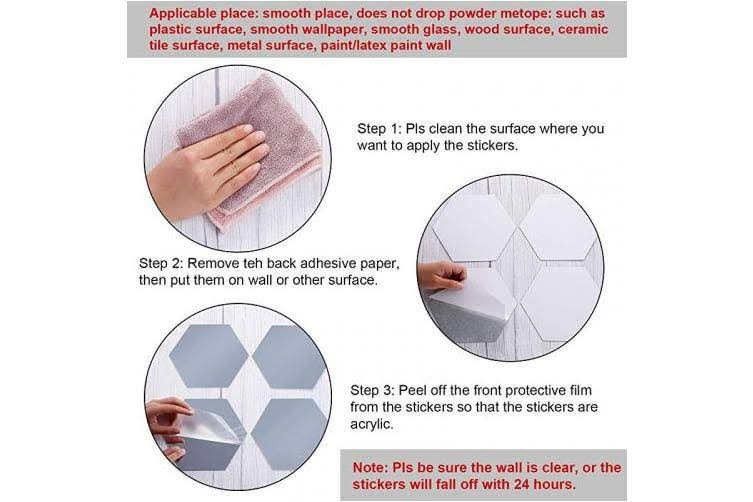 Applicable place: smooth place, does not drop powder metope: such as plastic surface, smooth wallpaper, smooth glass, wood surface, ceramic tile surface, metal surface, paint/latex paint wall

Step 1: Pls clean the surface where you want to apply the stickers.

Step 2: Remove teh back adhesive paper, then put them on wall or other surface.

Step 3: Peel off the front protective film from the stickers so that the stickers are acrylic.

Note: Pls be sure the wall is clear, or the stickers will fall off with 24 hours.