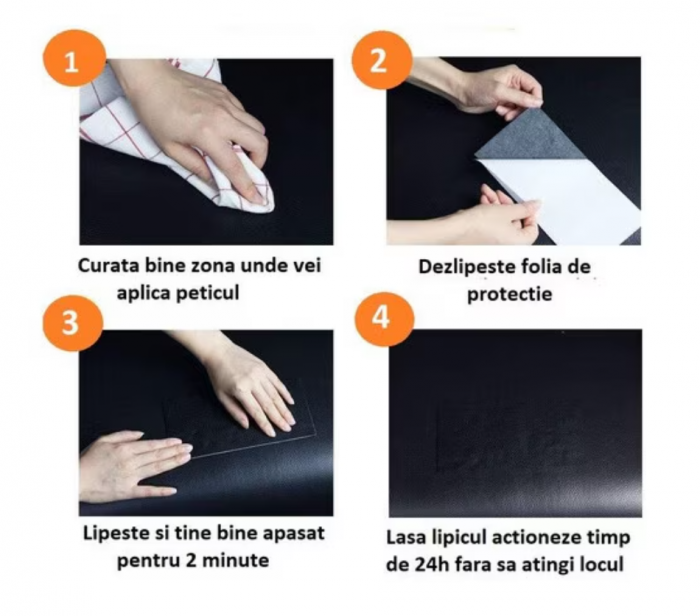 1

Curata bine zona unde vei aplica peticul

2

Dezlipeste folia de protectie

3

Lipeste si tine bine apasat pentru 2 minute

4

Lasa lipicul actioneze timp de 24h fara sa atingi locul