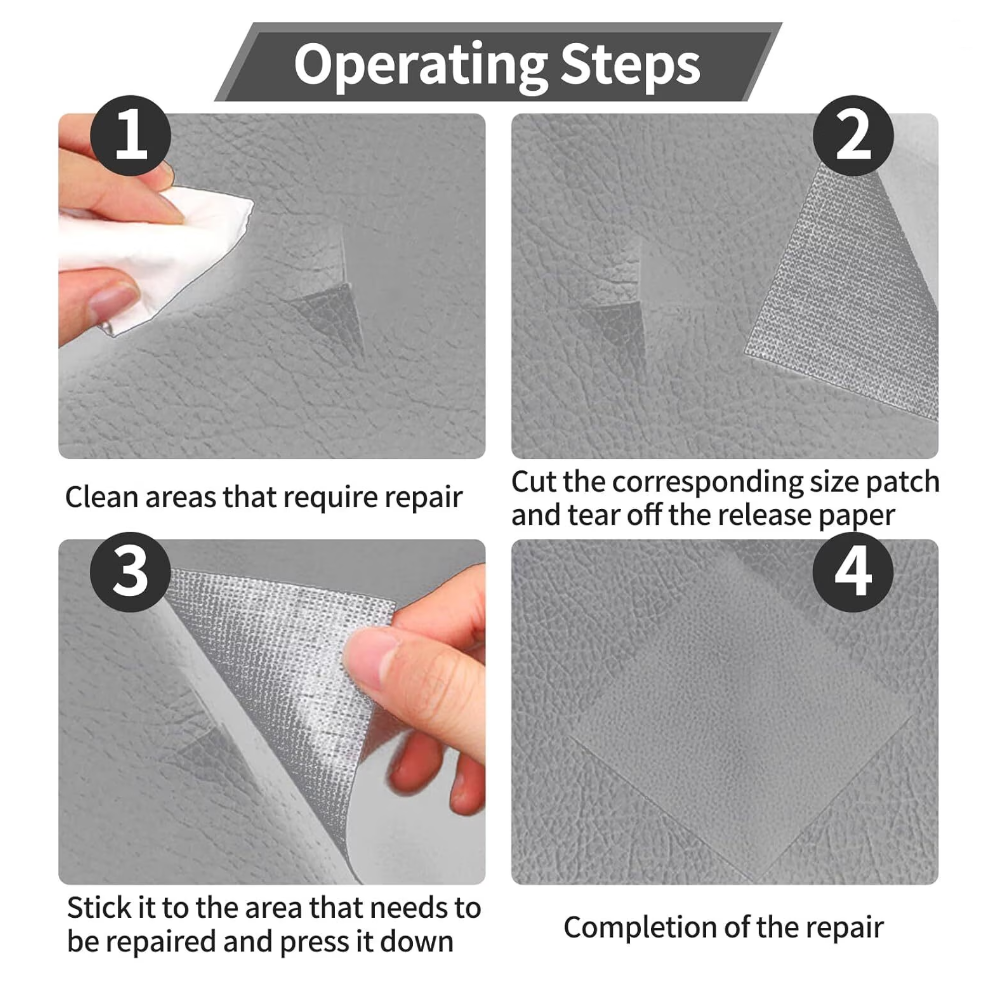 Operating Steps

1

Clean areas that require repair

2

Cut the corresponding size patch and tear off the release paper

3

Stick it to the area that needs to be repaired and press it down

4

Completion of the repair