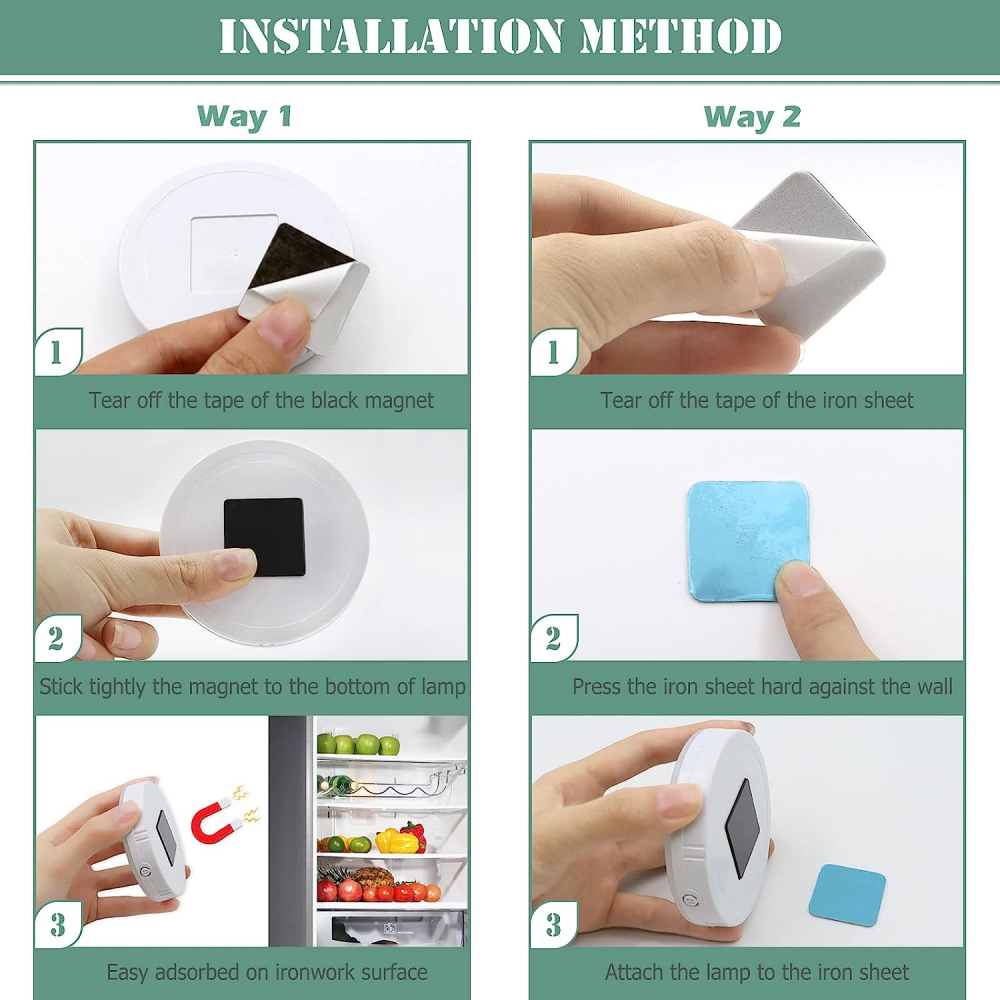 INSTALLATION METHOD

Way 1

1

Tear off the tape of the black magnet

2

Stick tightly the magnet to the bottom of lamp

3

Easy adsorbed on ironwork surface

Way 2

1

Tear off the tape of the iron sheet

2

Press the iron sheet hard against the wall

3

Attach the lamp to the iron sheet