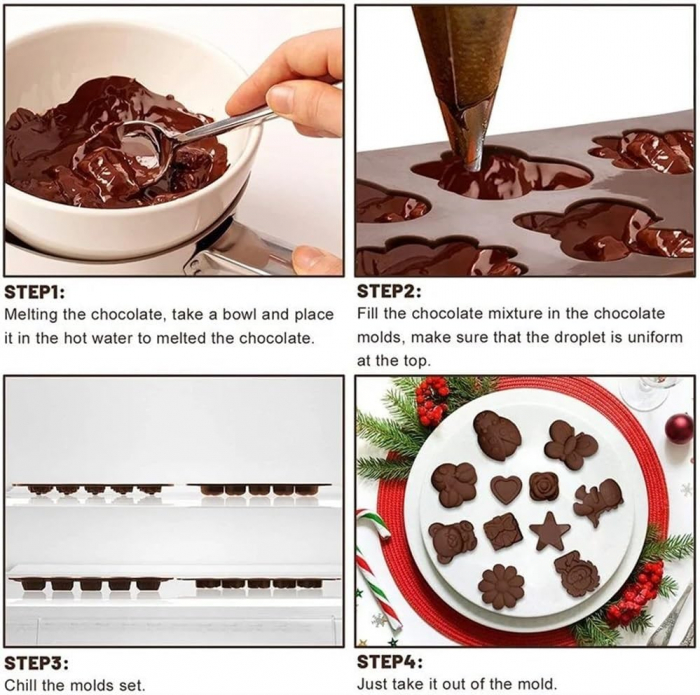 STEP1:
Melting the chocolate, take a bowl and place it in the hot water to melted the chocolate.

STEP2:
Fill the chocolate mixture in the chocolate molds, make sure that the droplet is uniform at the top.

STEP3:
Chill the molds set.

STEP4:
Just take it out of the mold.