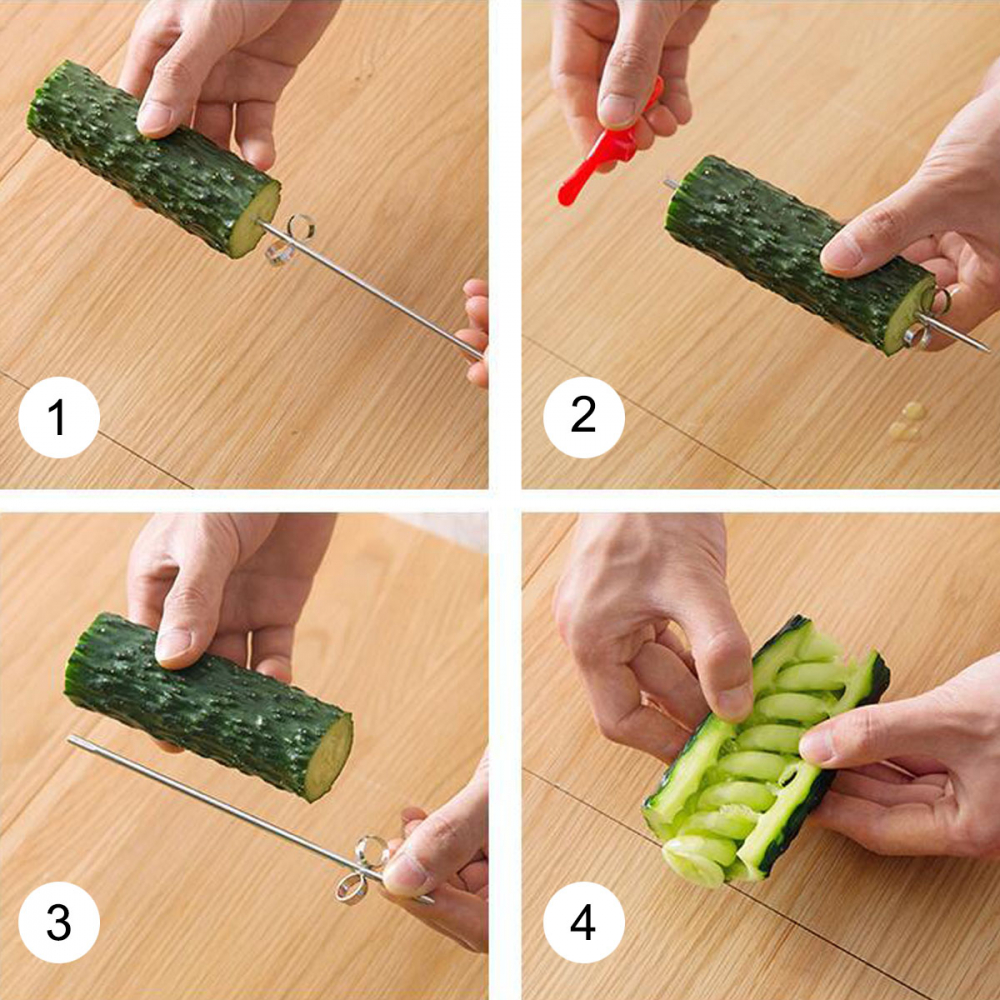 1

2

3

4