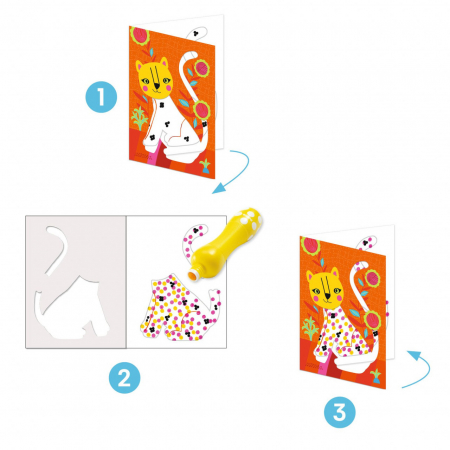 1

2

3