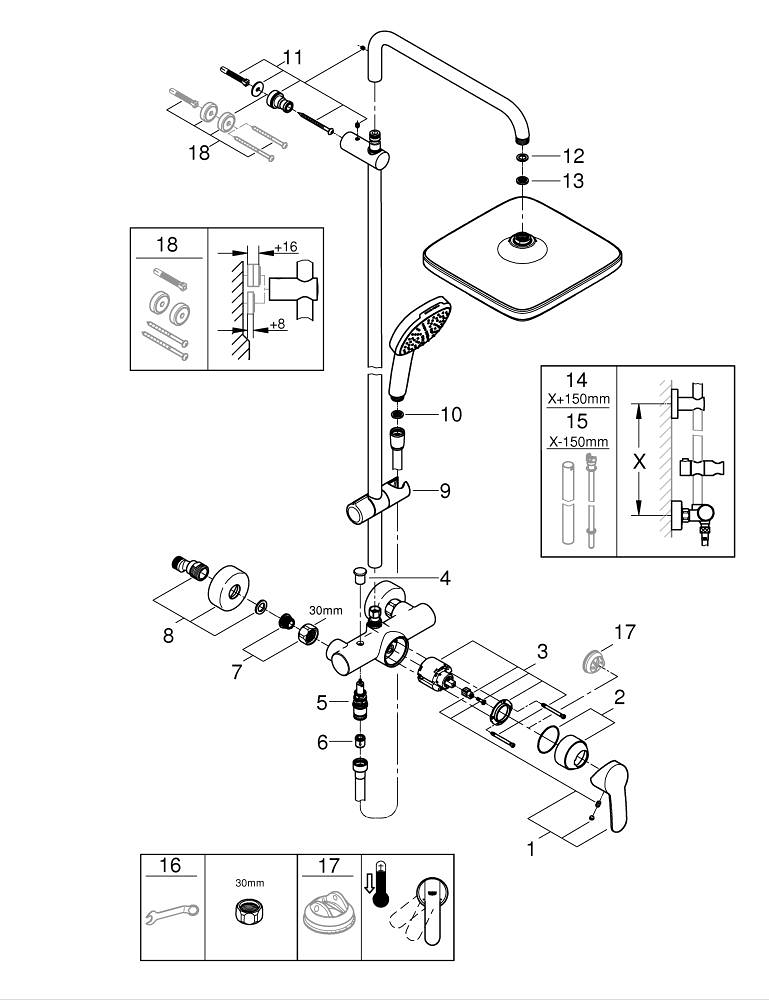 11

18

12

13

18

+16

+8

14
X+150mm
15
X-150mm

X

10

9

4

8

30mm

7

5

6

3

17

2

1

16

30mm

17