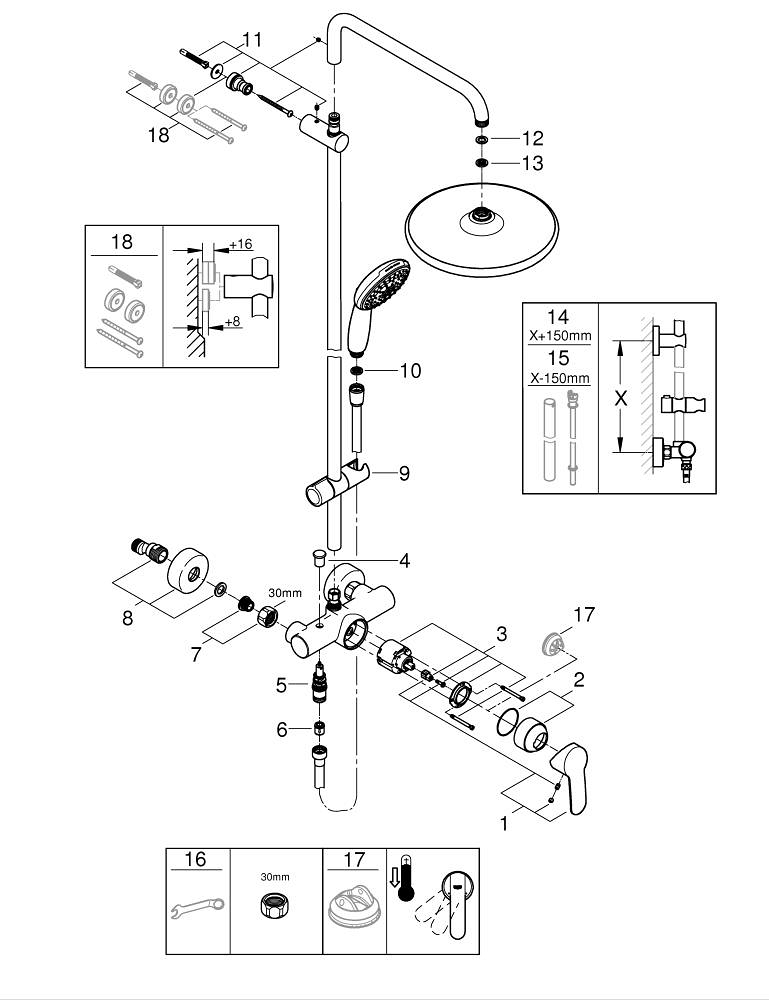 11
18
12
13
18
+16
+8
14
X+150mm
15
X-150mm
X
10
9
4
8
30mm
7
3
17
2
5
6
1
16
30mm
17