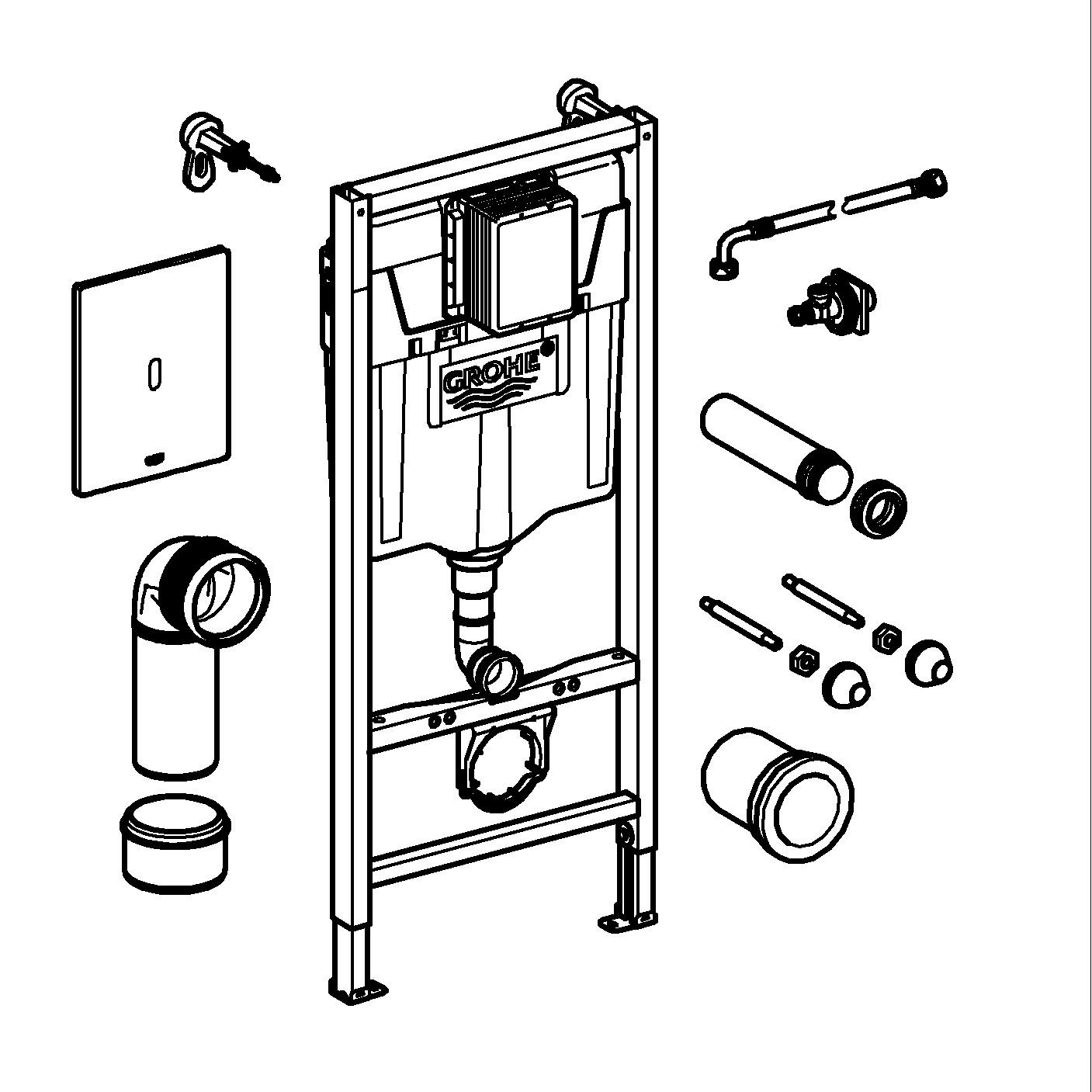 GROHE