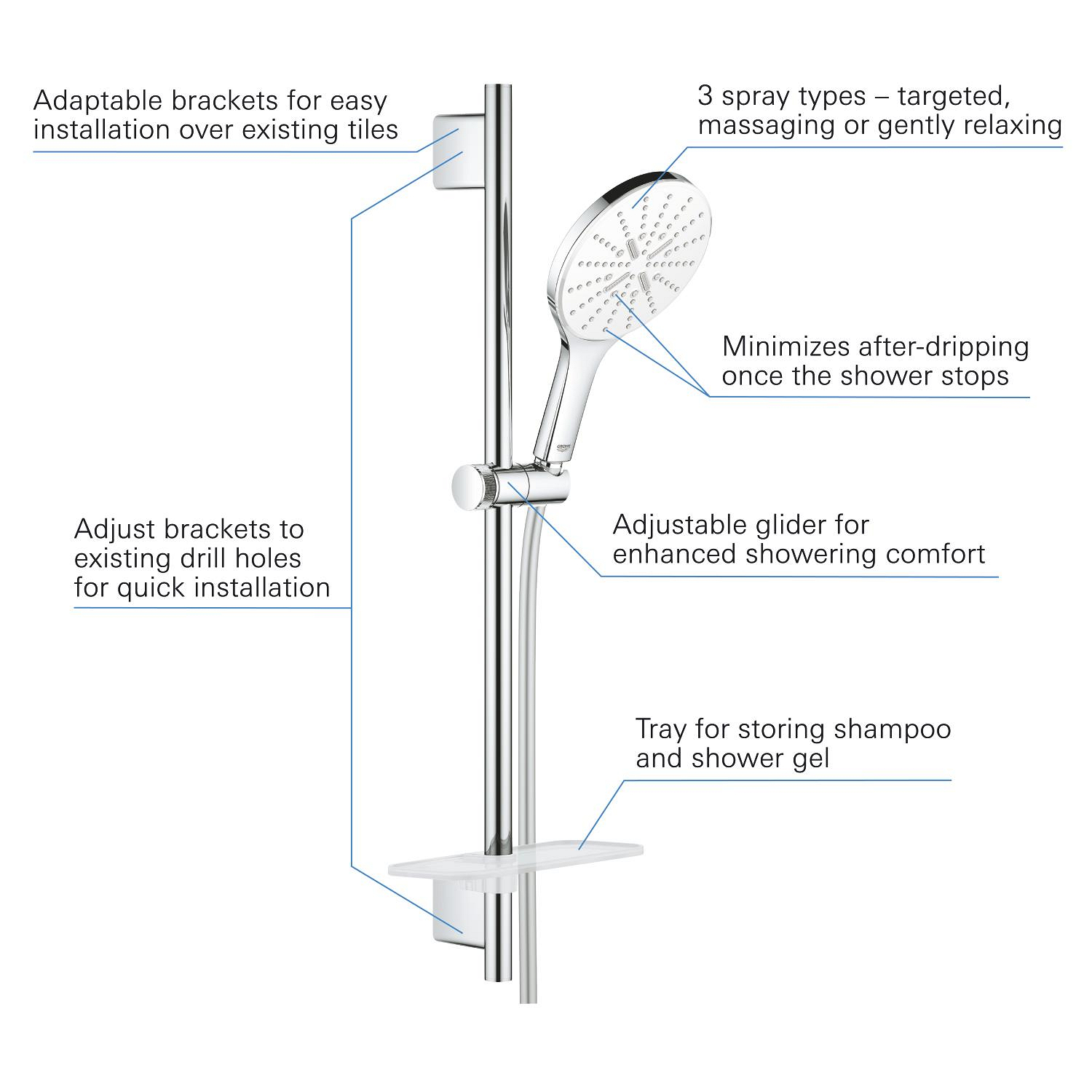 Adaptable brackets for easy installation over existing tiles

3 spray types – targeted, massaging or gently relaxing

Minimizes after-dripping once the shower stops

GROHE

Adjust brackets to existing drill holes for quick installation

Adjustable glider for enhanced showering comfort

Tray for storing shampoo and shower gel