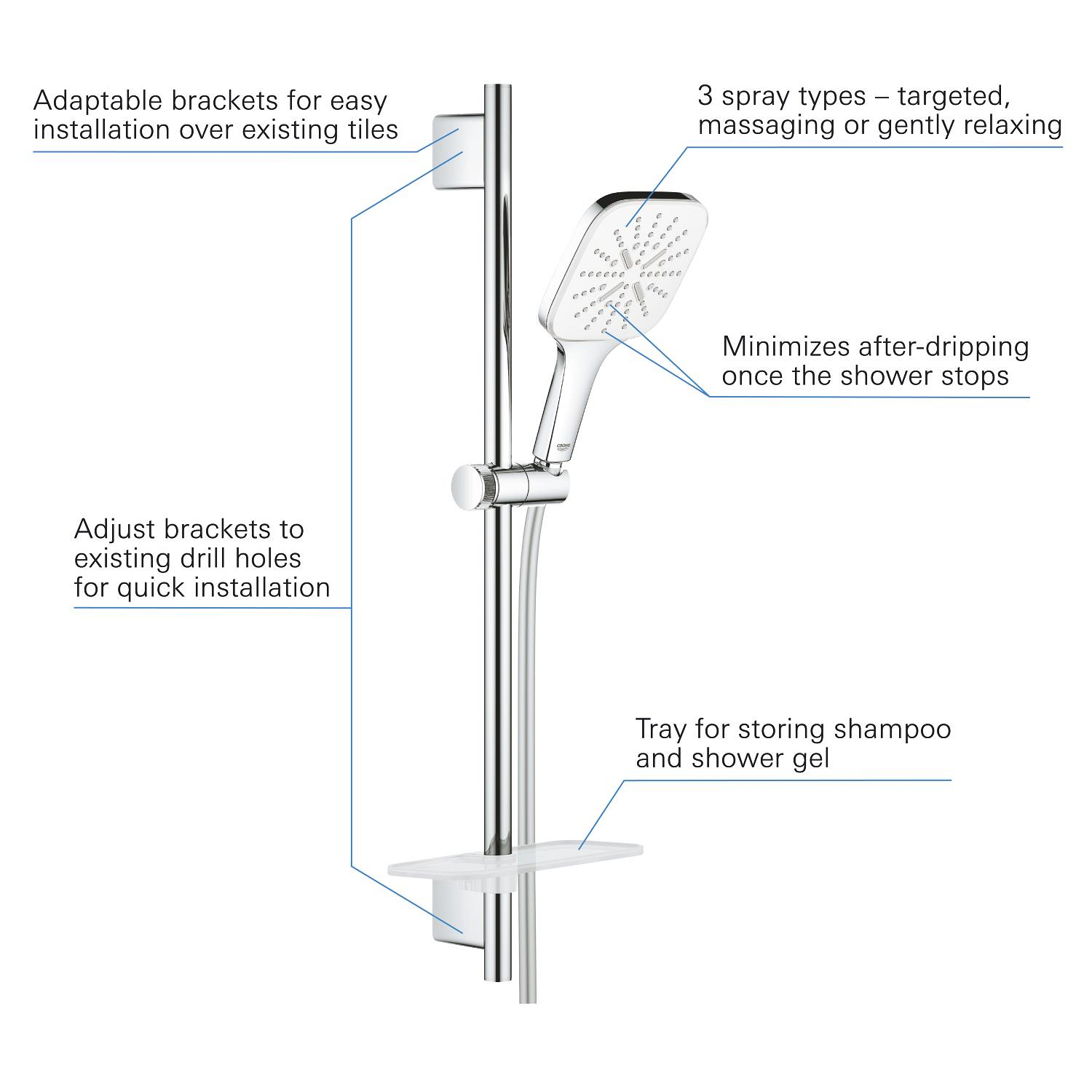 Adaptable brackets for easy installation over existing tiles

3 spray types – targeted, massaging or gently relaxing

Minimizes after-dripping once the shower stops

GROHE

Adjust brackets to existing drill holes for quick installation

Tray for storing shampoo and shower gel