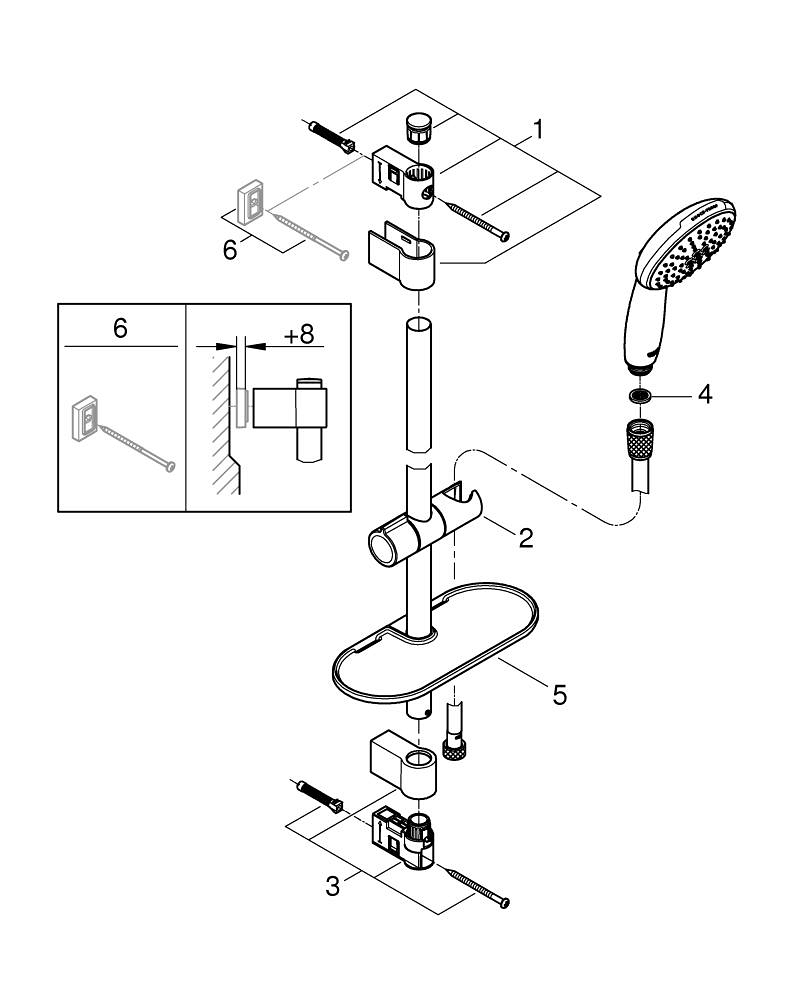 1

6

6

+8

4

2

5

3