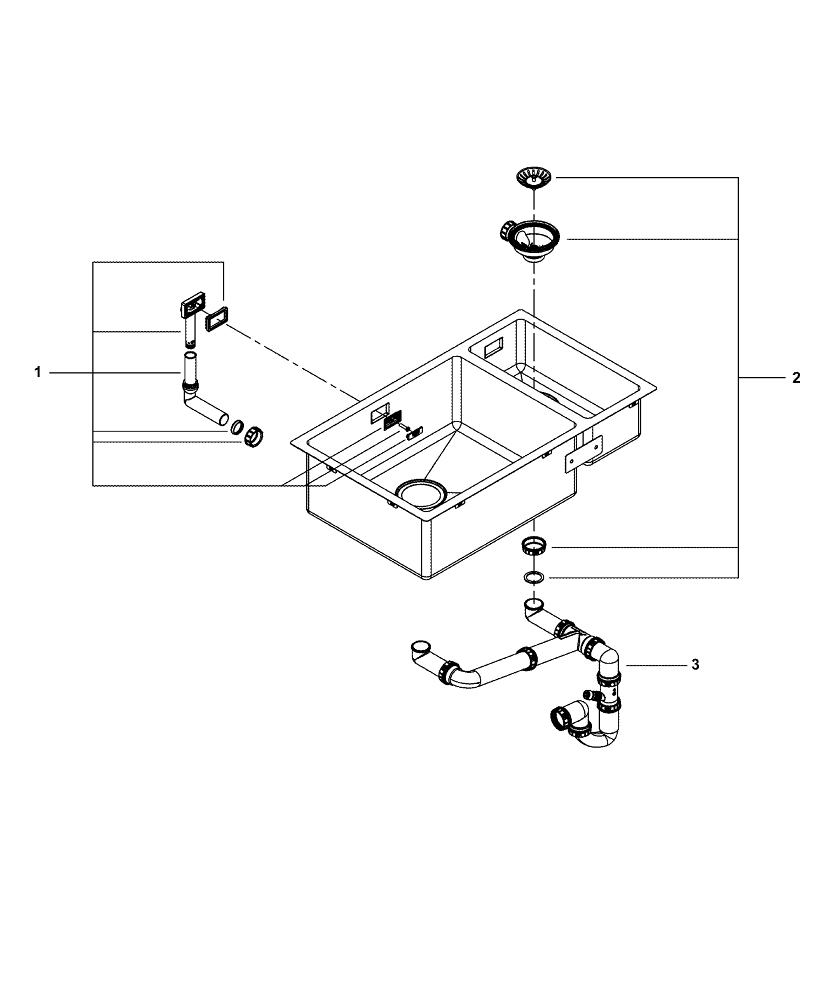 1

2

3