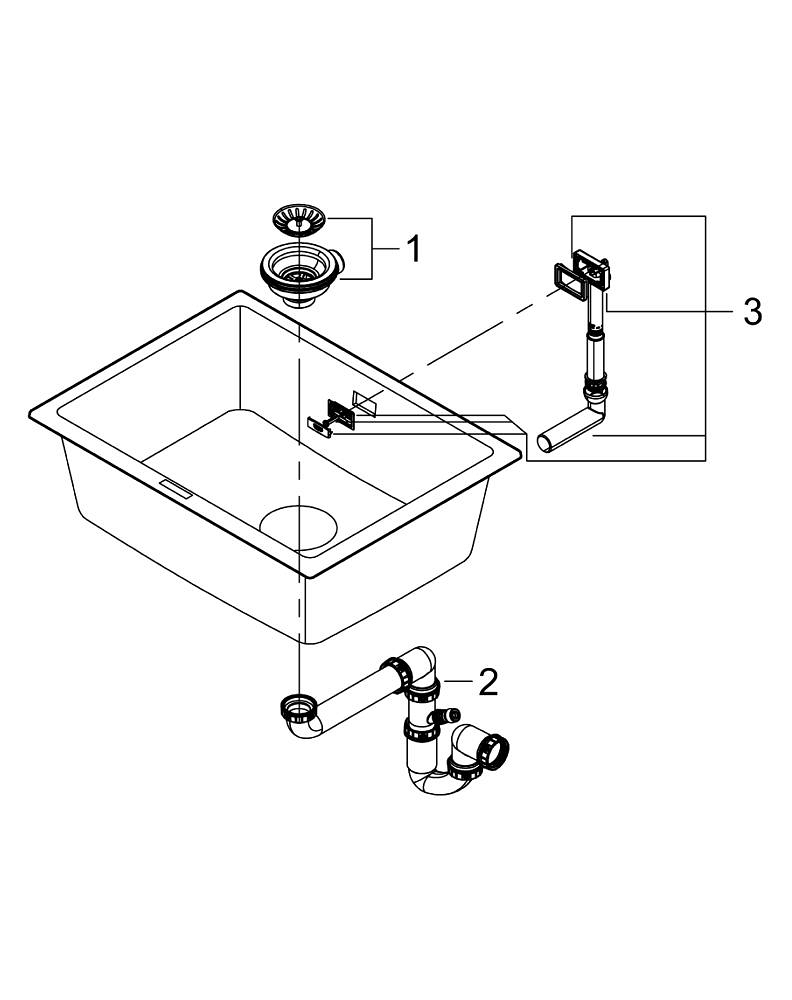 1
3
2